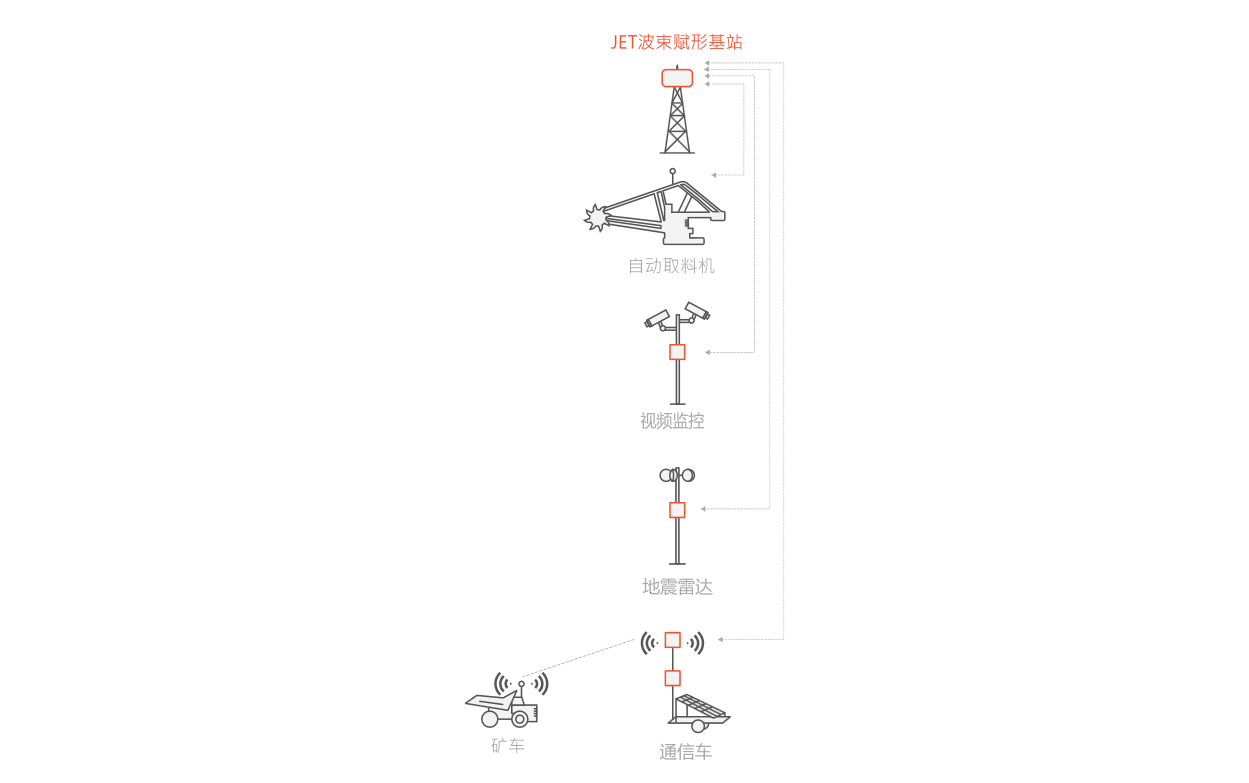 JET波束赋形基站

自动取料机

视频监控

地震雷达

矿车

通信车